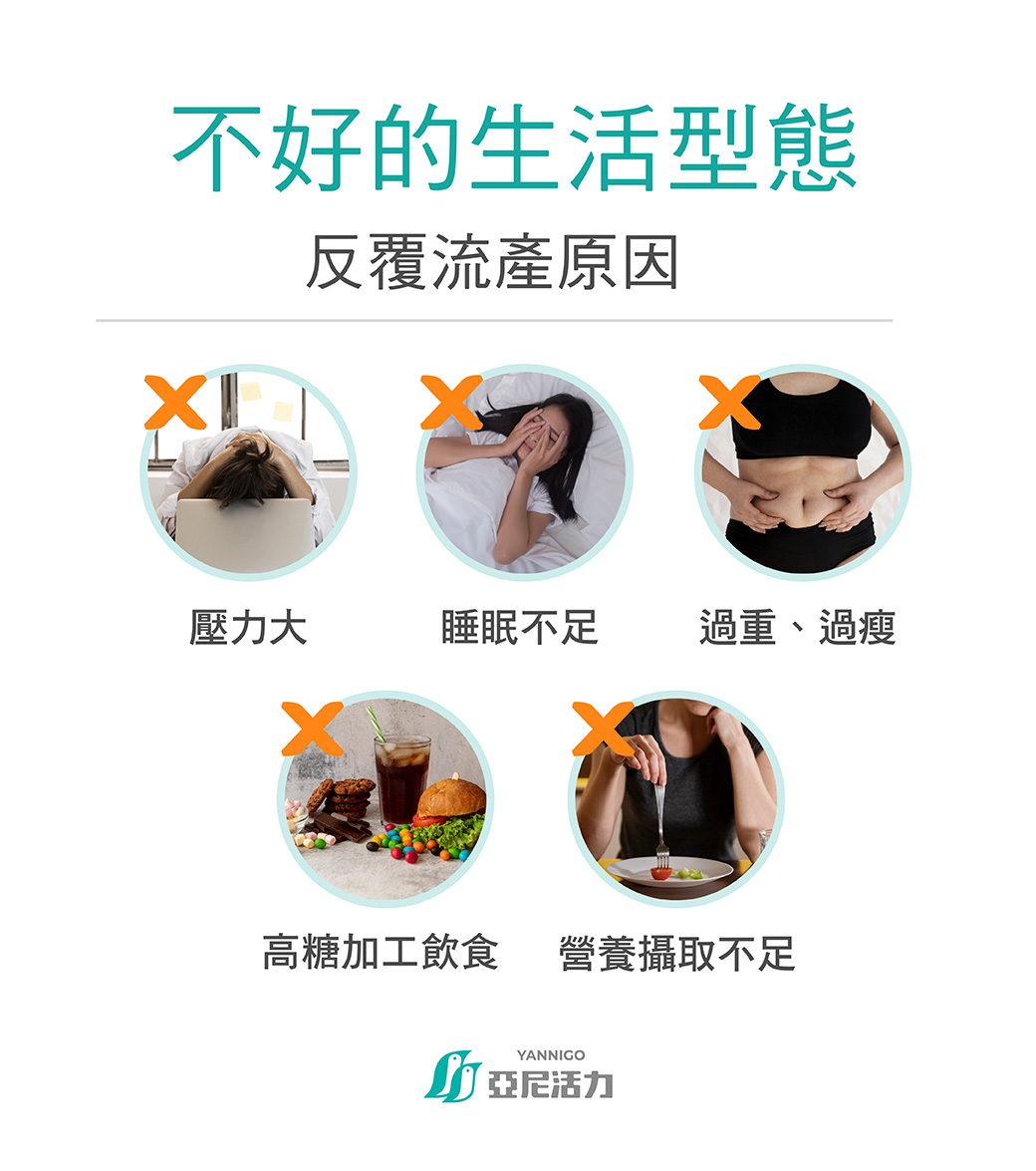 不好的生活型態

反覆流產原因

壓力大

睡眠不足

過重、過瘦

高糖加工飲食

營養攝取不足

YANNIGO
亞尼活力